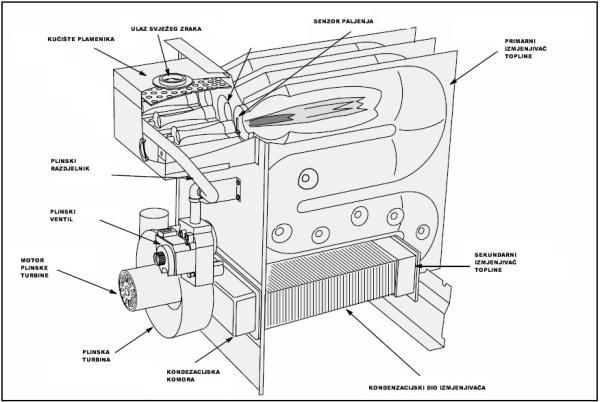 ULAZ SVJEŽEG ZRAKA

SENZOR PALJENJA

KUĆIŠTE PLAMENIKA

PRIMARNI IZMJENJIVAČ TOPLINE

PLINSKI RAZDJELNIK

PLINSKI VENTIL

MOTOR PLINSKE TURBINE

SEKUNDARNI IZMJENJIVAČ TOPLINE

PLINSKA TURBINA

KONDEZACIJSKA KOMORA

KONDENZACIJSKI DIO IZMJENJIVAČA